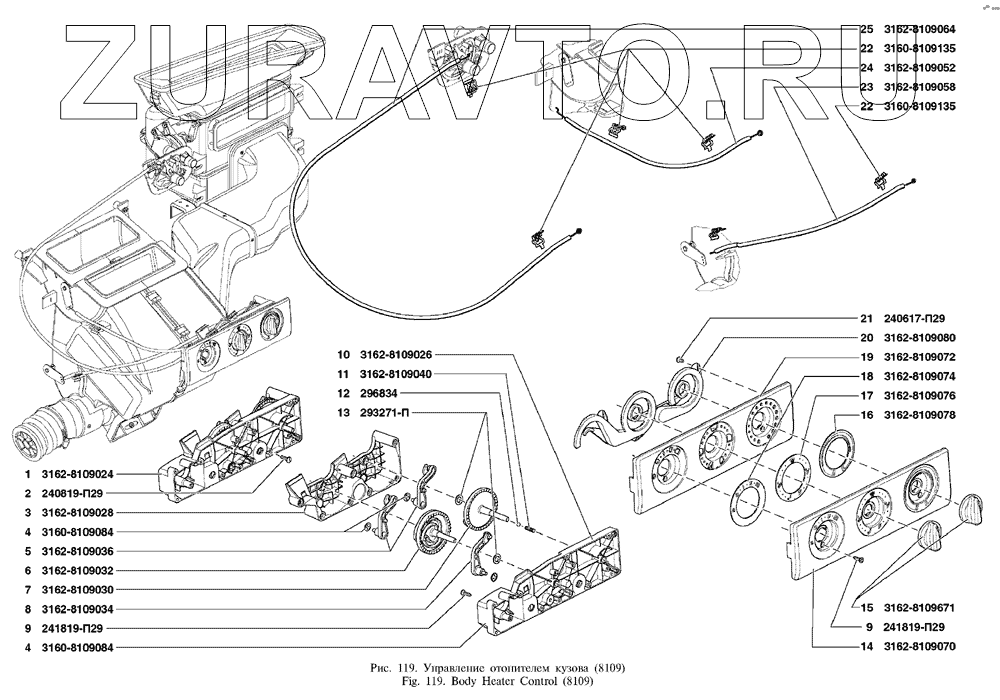 ZURAVTO.RU

25 3162-8109064
22 3160-8109135
24 3162-8109052
23 3162-8109058
22 3160-8109135

21 240617-П29
20 3162-8109080
19 3162-8109072
18 3162-8109074
17 3162-8109076
16 3162-8109078

10 3162-8109026
11 3162-8109040
12 296834
13 293271-П

1 3162-8109024
2 240819-П29
3 3162-8109028
4 3160-8109084
5 3162-8109036
6 3162-8109032
7 3162-8109030
8 3162-8109034
9 241819-П29
4 3160-8109084

15 3162-8109671
9 241819-П29
14 3162-8109070

Рис. 119. Управление отопителем кузова (8109)
Fig. 119. Body Heater Control (8109)